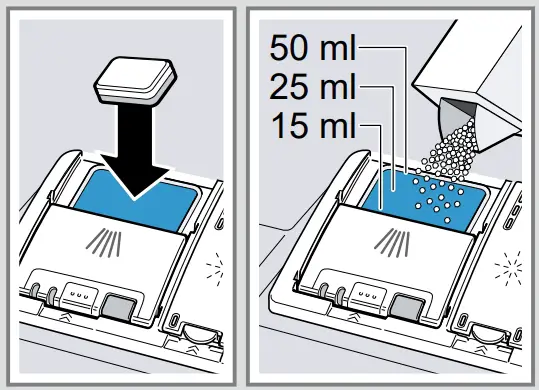 50 ml
25 ml
15 ml