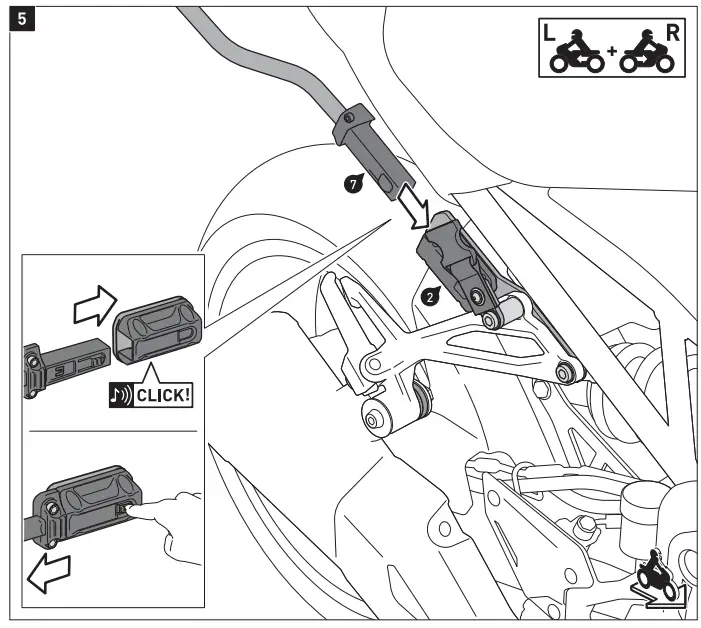 5

L + R

7

2

CLICK!