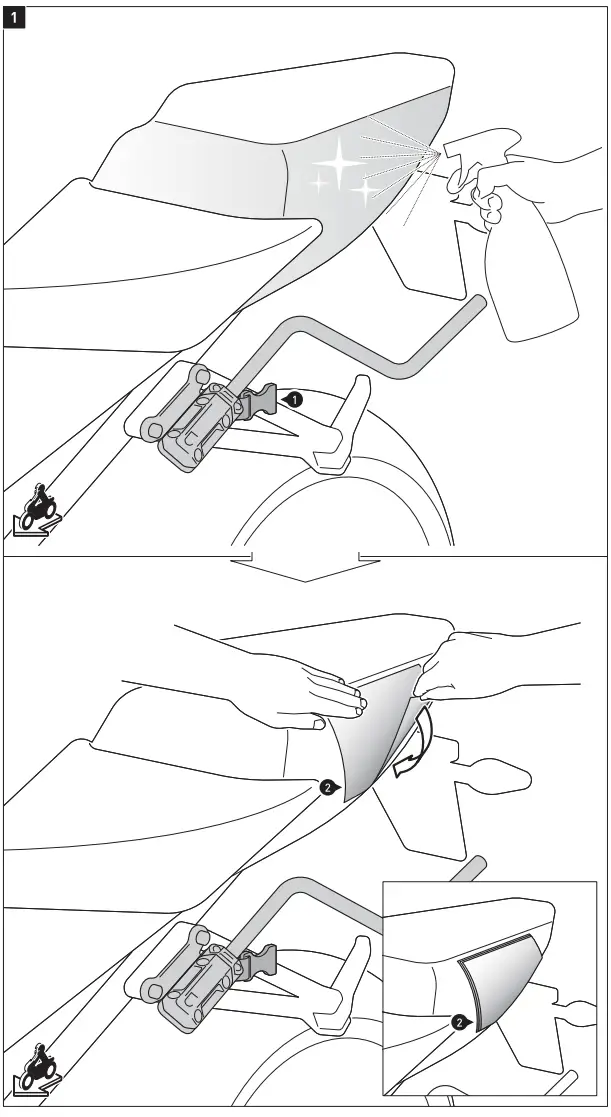 1

1

2

2