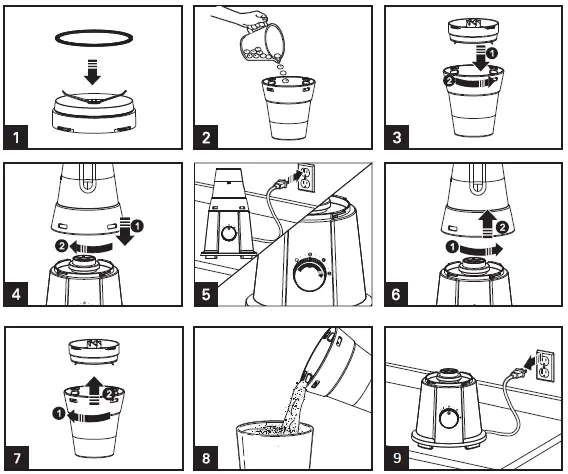 1

2

1
2
3

1
2
4

5

2
1
6

2
1
7

8

9