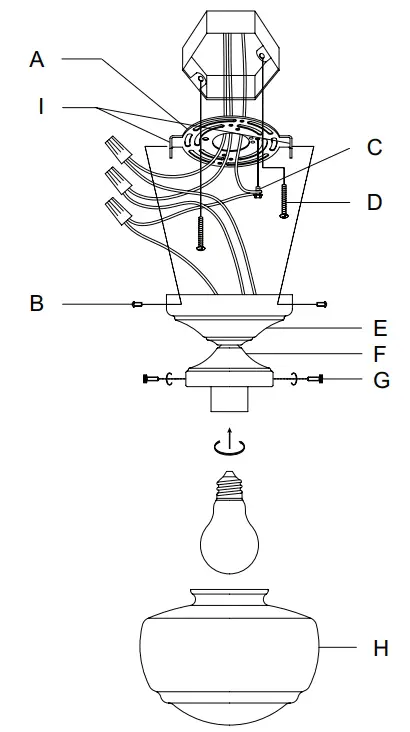 A
I
C
D
B
E
F
G
H