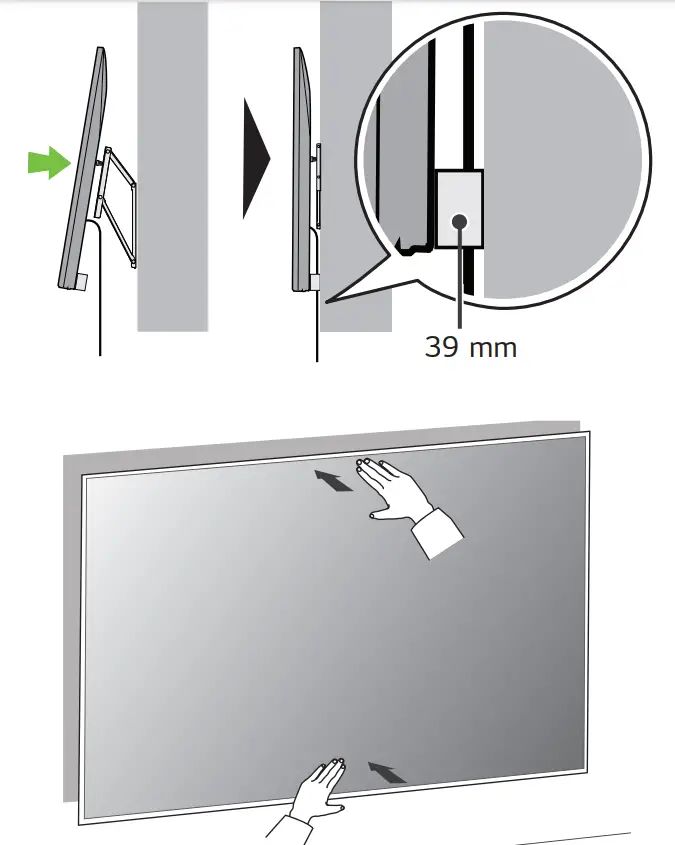 39 mm