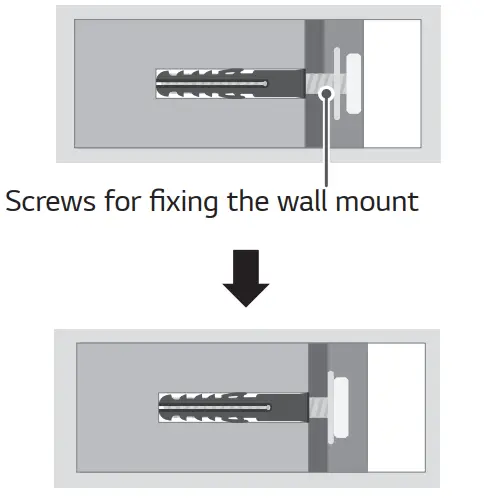 Screws for fixing the wall mount