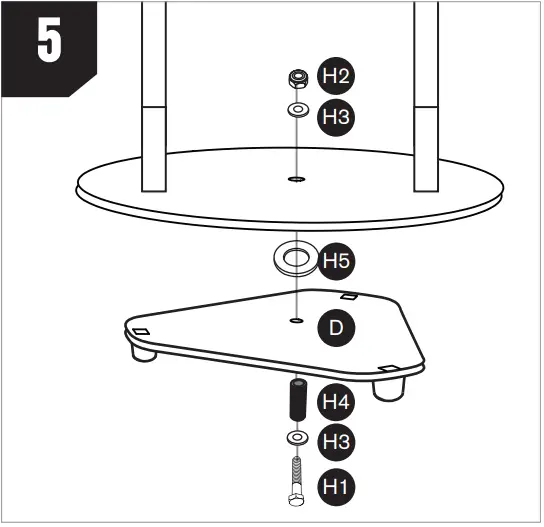 5

H2

H3

H5

D

H4

H3

H1