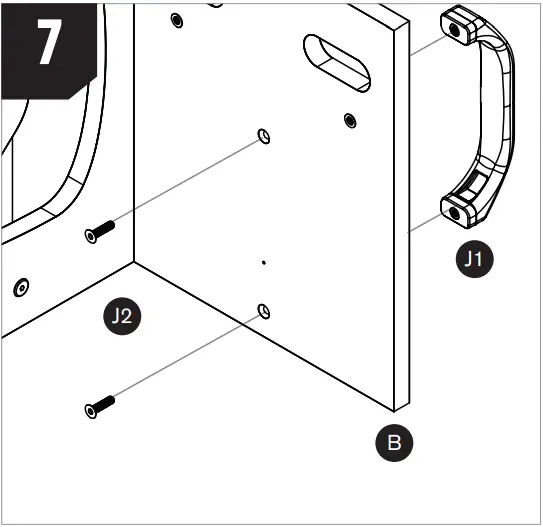 7

J1

J2

B