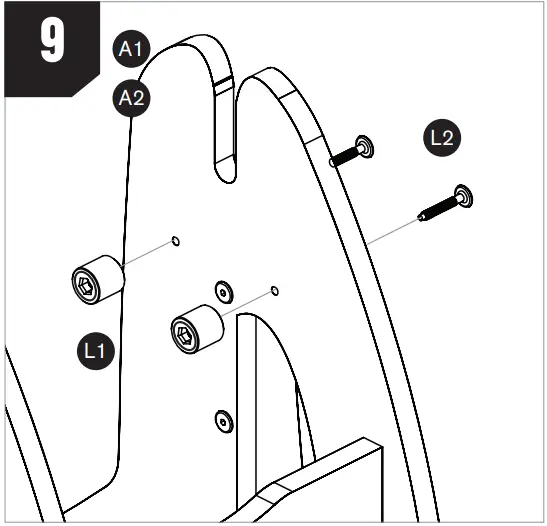 9

A1

A2

L2

L1