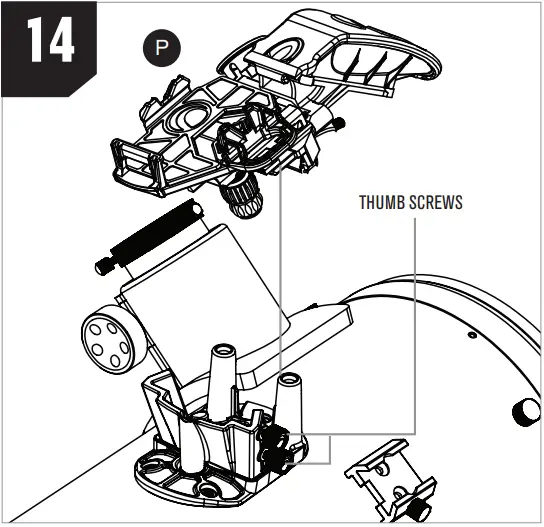 14

P

THUMB SCREWS