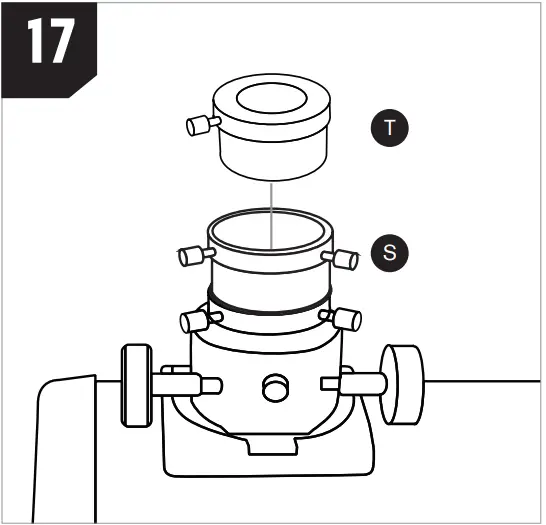 17

T

S