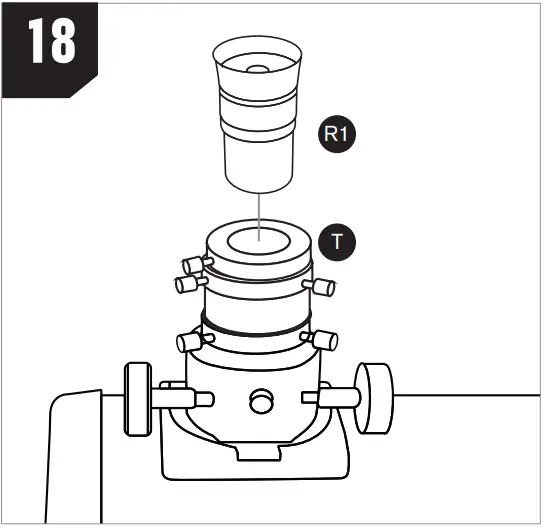 18

R1

T