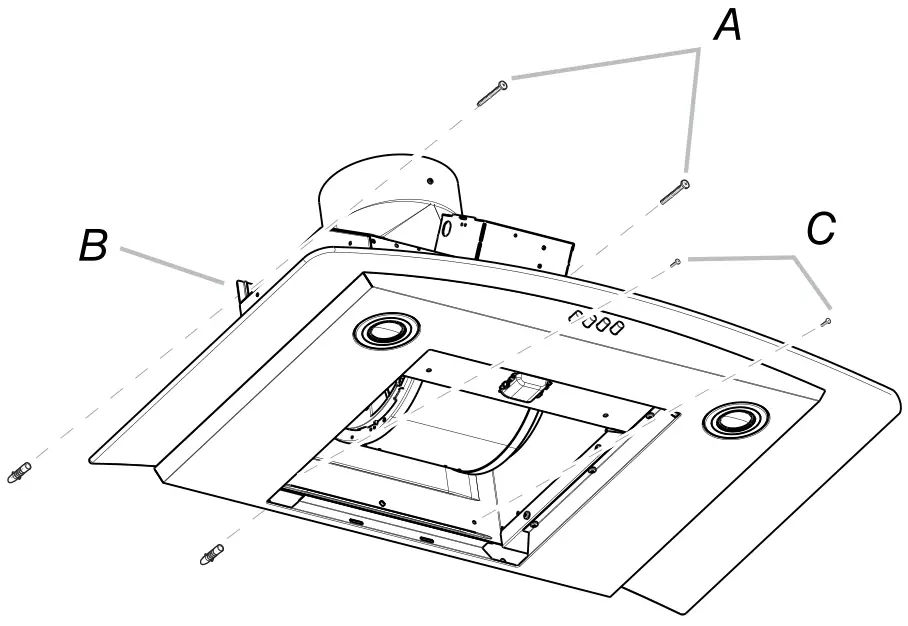 A
B
C