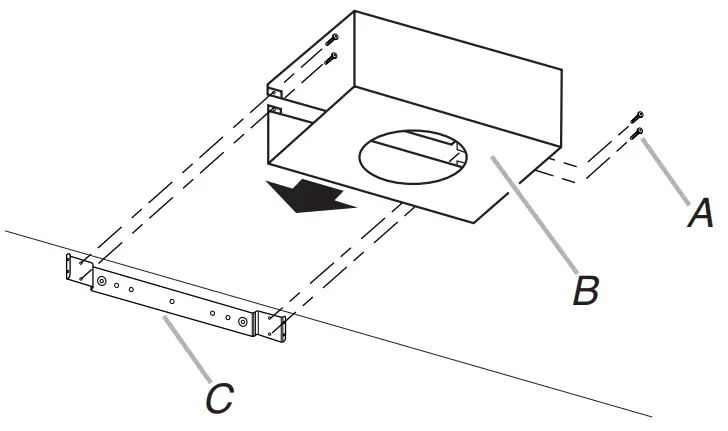 A
B
C