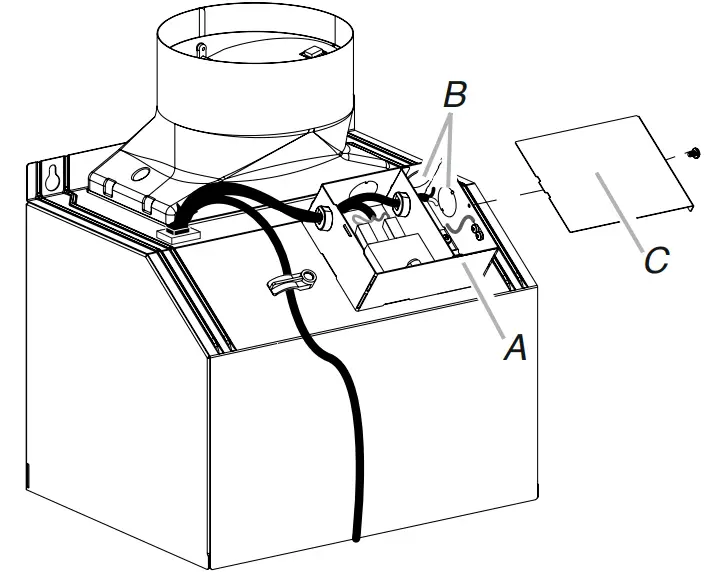 B
C
A