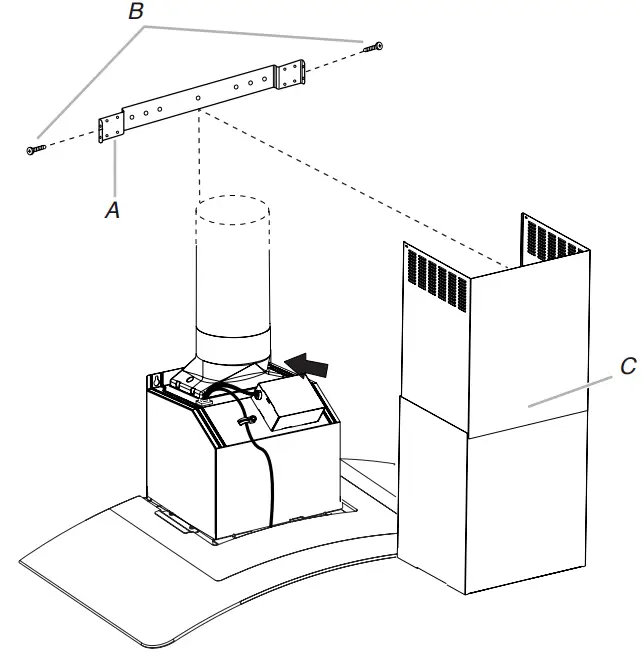 B

A

C