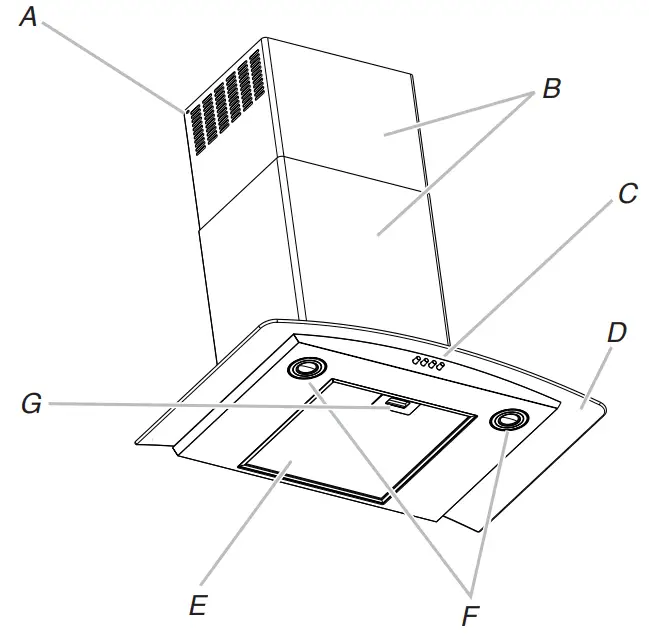 A
B
C
D
G
E
F