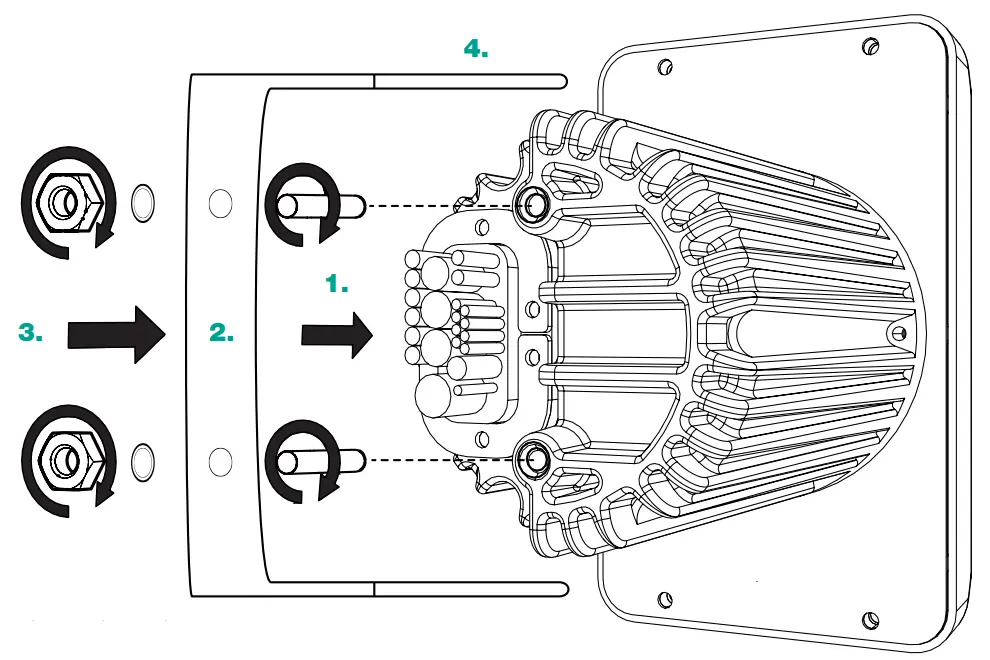 4.

1.

3.

2.