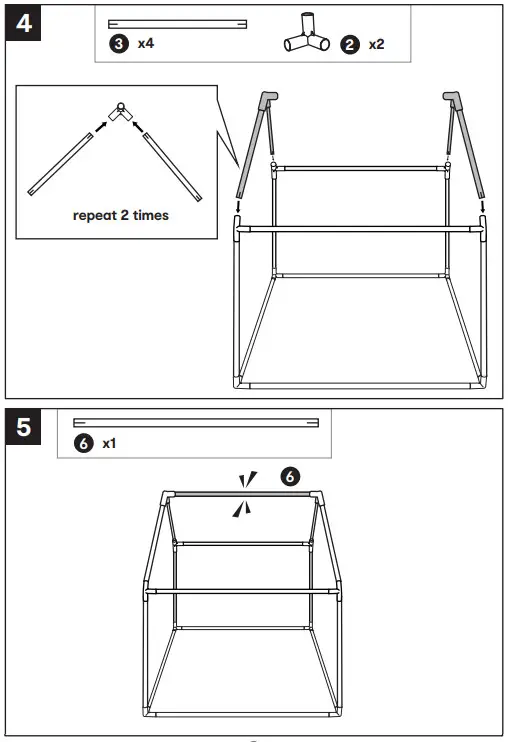 4

3 x4

2 x2

repeat 2 times

5

6 x1

6