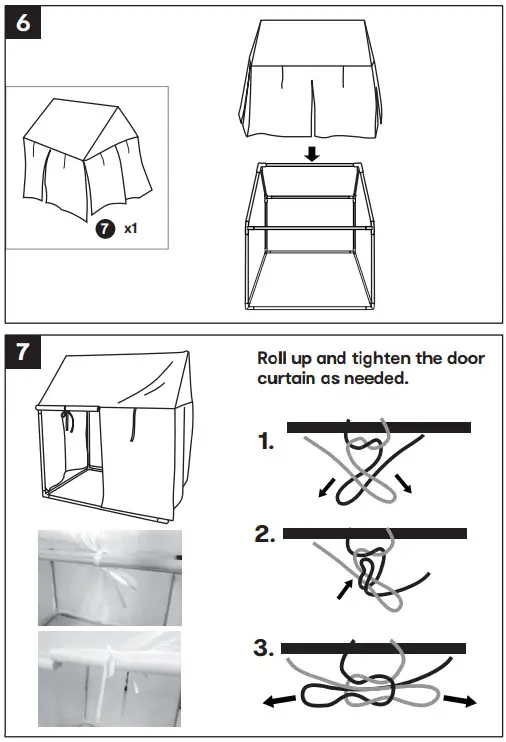 6

7 x1

7

Roll up and tighten the door curtain as needed.

1.

2.

3.