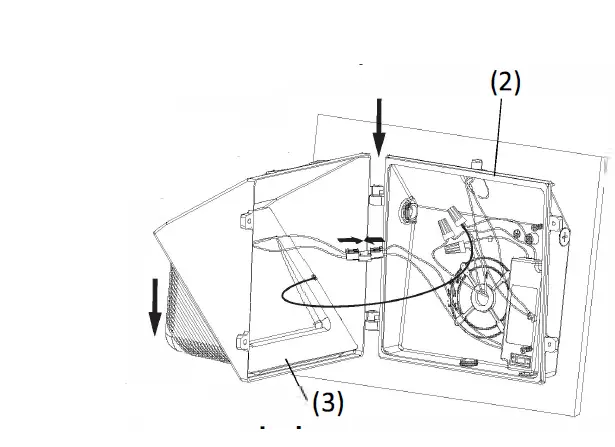 (2)

(3)