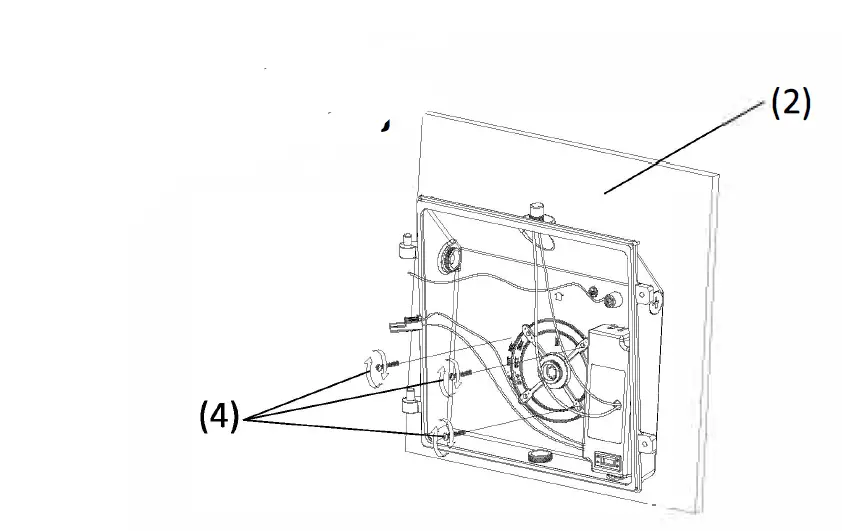 (2)

(4)