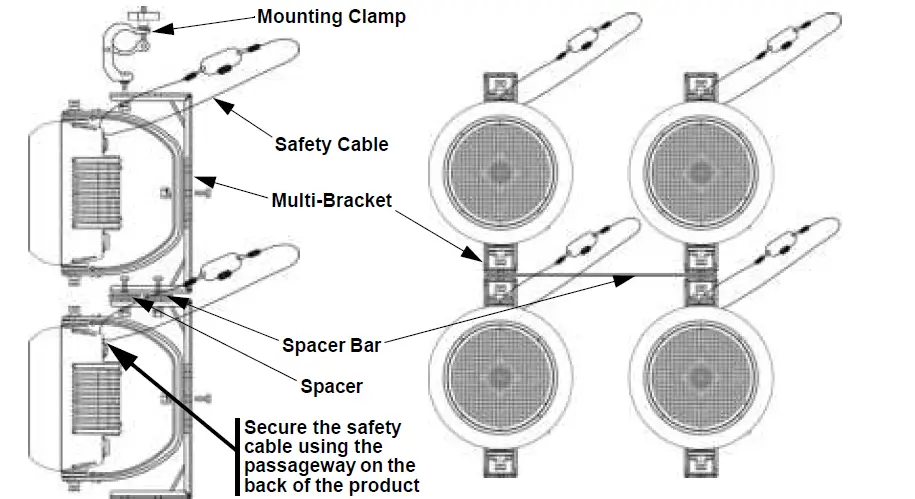 Mounting Clamp

Safety Cable

Multi-Bracket

Spacer Bar

Spacer

Secure the safety cable using the passageway on the back of the product