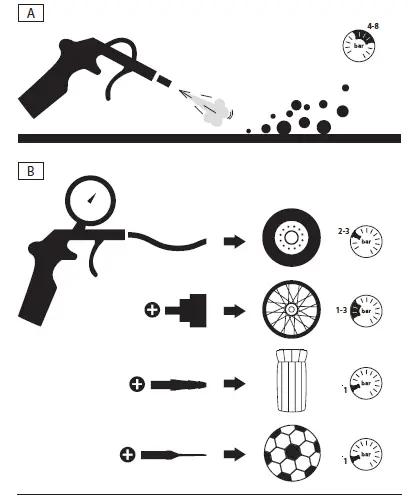 A

4-8
bar

B

2-3
bar

1-3
bar

1
bar

1
bar