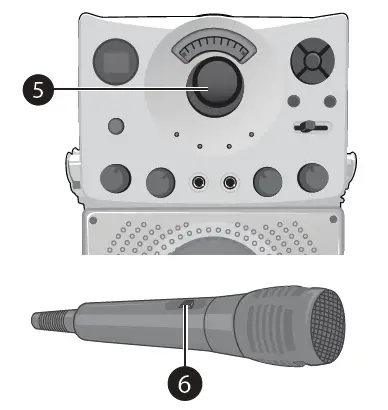 5

6