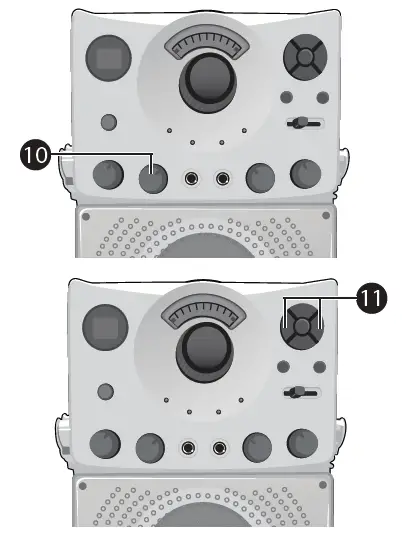 10

11