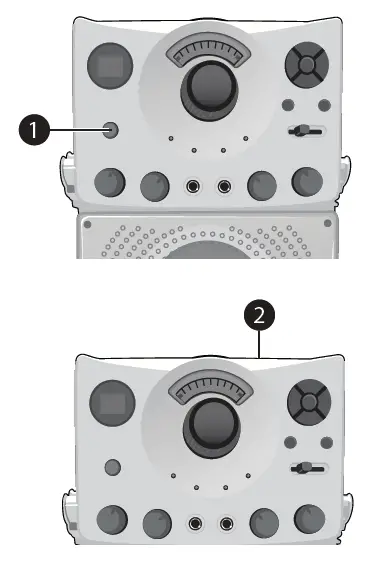 1

2