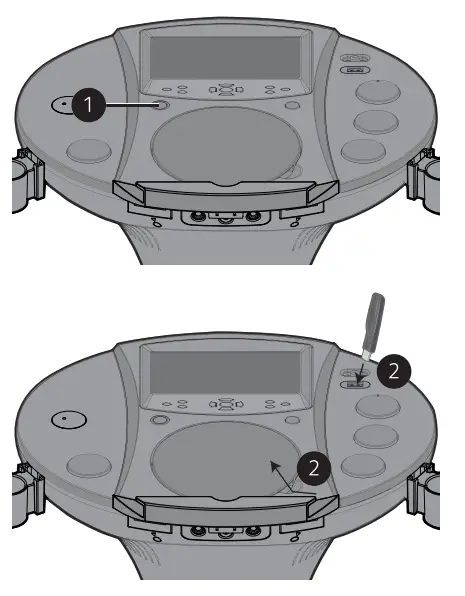 1

2

2