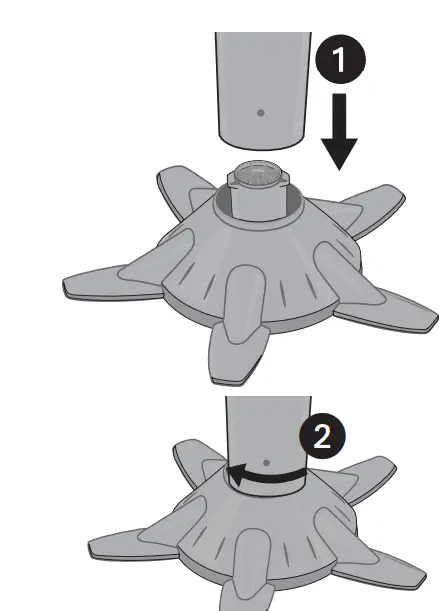 1

2