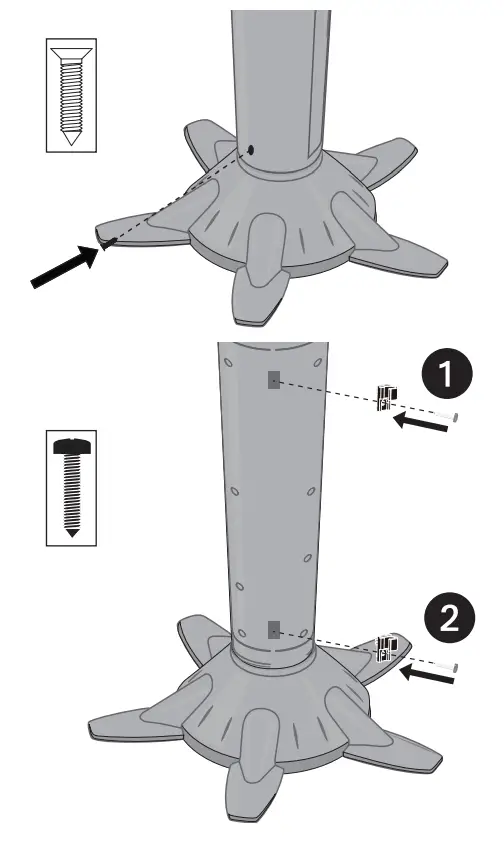 1

2