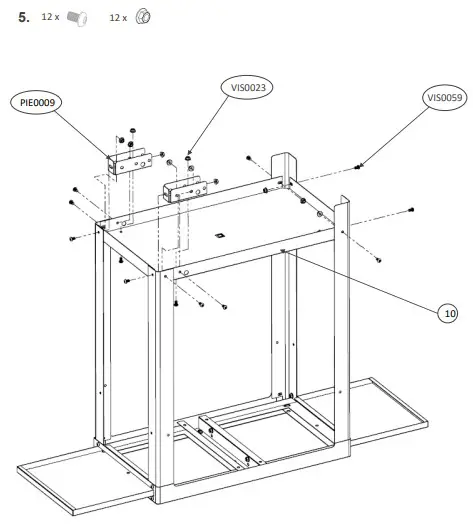 5. 12 x 12 x

PIE0009

VIS0023

VIS0059

10