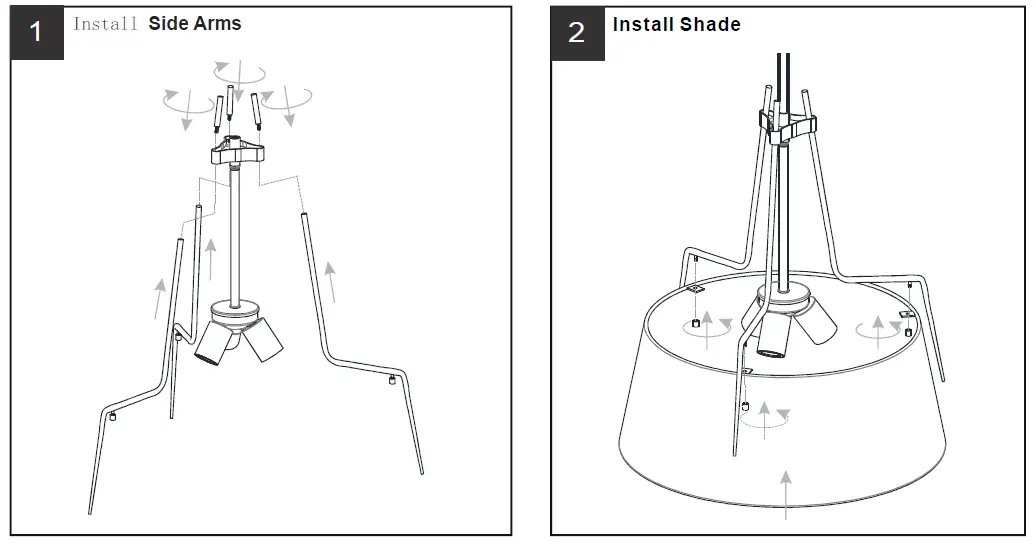 1 Install Side Arms

2 Install Shade