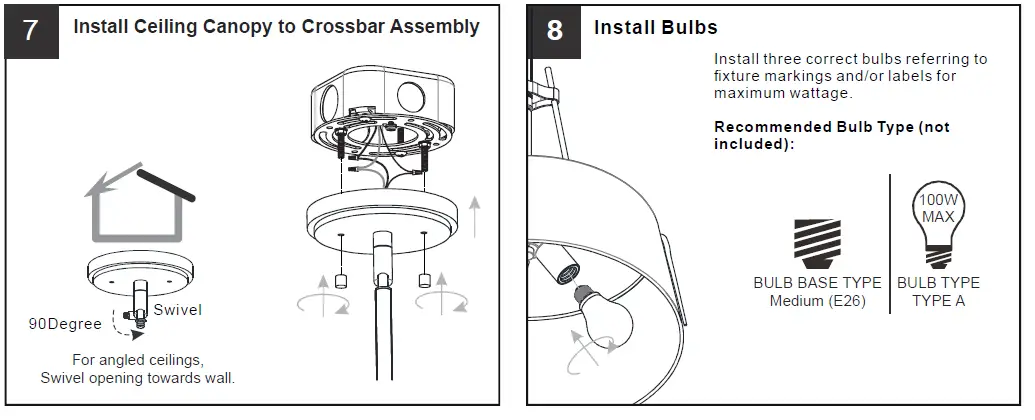 7 Install Ceiling Canopy to Crossbar Assembly

Swivel

90Degree

For angled ceilings,
Swivel opening towards wall.

8 Install Bulbs

Install three correct bulbs referring to fixture markings and/or labels for maximum wattage.

Recommended Bulb Type (not included):

BULB BASE TYPE
Medium (E26)

100W
MAX

BULB TYPE
TYPE A