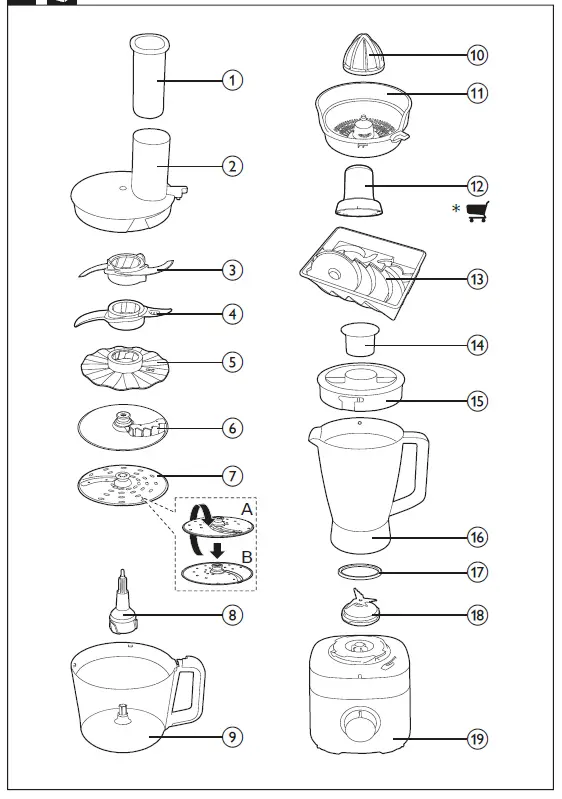 1
2
3
4
5
6
7
A
B
8
9
10
11
12
*
13
14
15
16
17
18
19