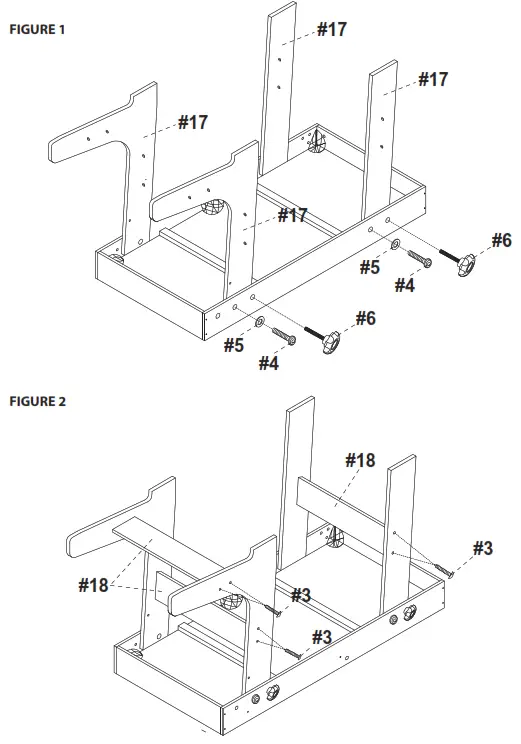 FIGURE 1

#17
#17
#17
#17
#6
#5
#4
#6
#5
#4

FIGURE 2

#18
#3
#18
#3
#3