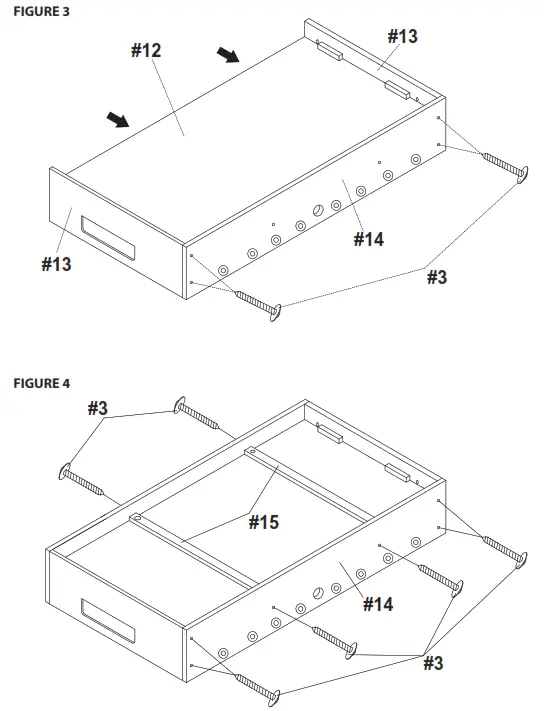 FIGURE 3

#12

#13

#13

#14

#3

FIGURE 4

#3

#15

#14

#3