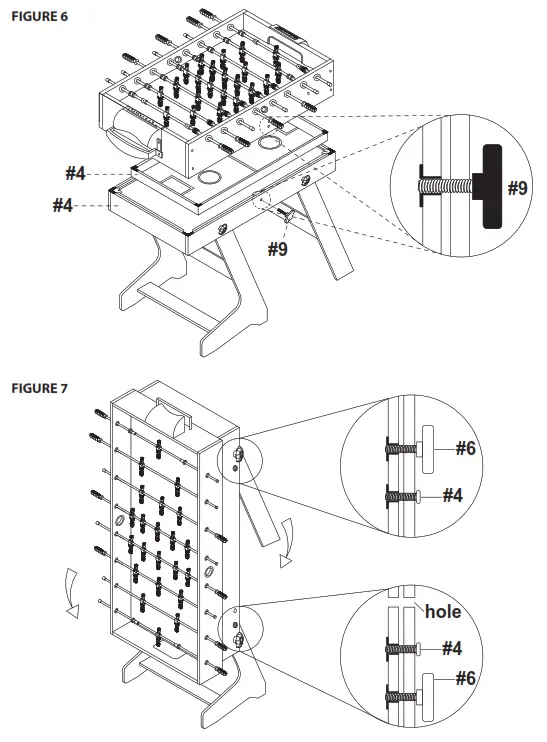 FIGURE 6

#4

#4

#9

#9

FIGURE 7

#6

#4

hole

#4

#6