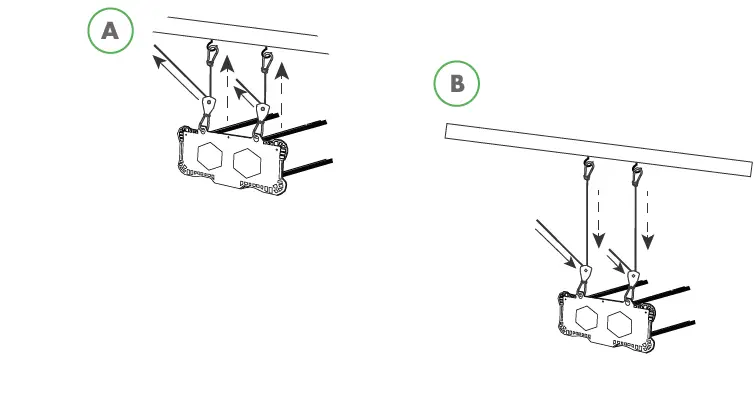 A

B