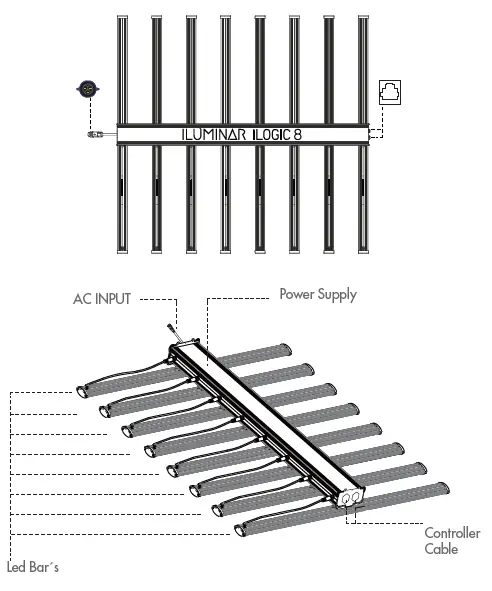 ILUMINAR ILOGIC 8

AC INPUT

Power Supply

Controller Cable

Led Bar´s