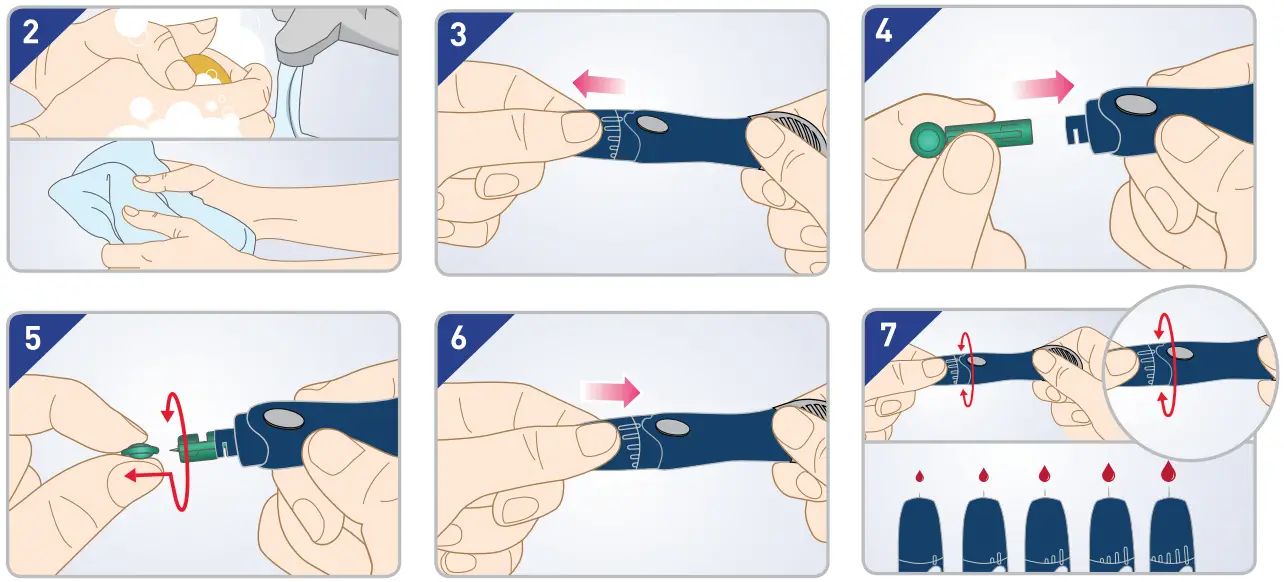 2

3

4

5

6

7