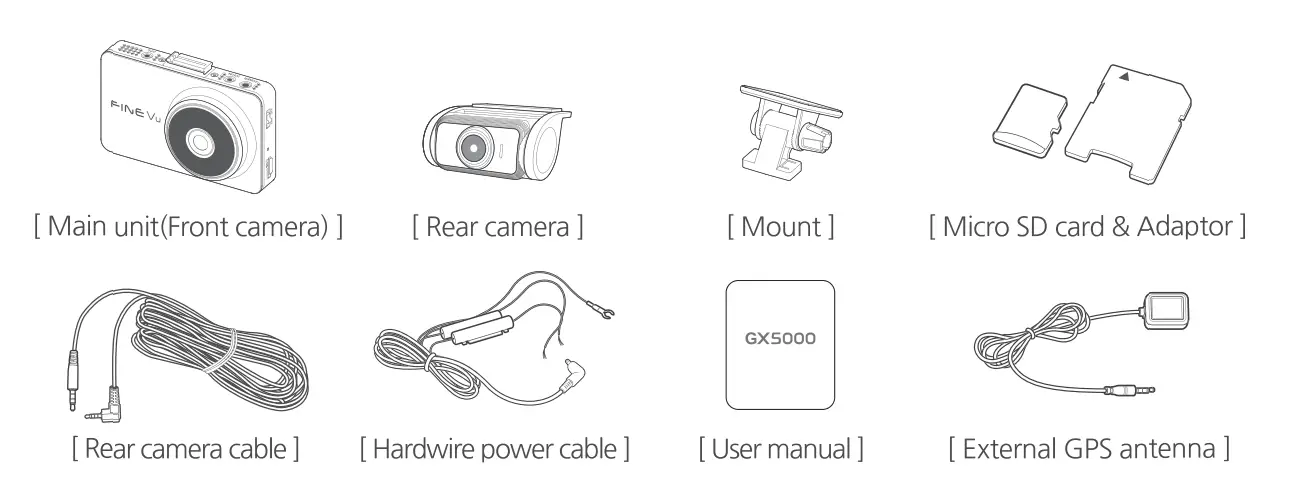 FINEVu

[ Main unit(Front camera) ]

[ Rear camera ]

[ Mount ]

[ Micro SD card & Adaptor ]

[ Rear camera cable ]

[ Hardwire power cable ]

GX5000

[ User manual ]

[ External GPS antenna ]