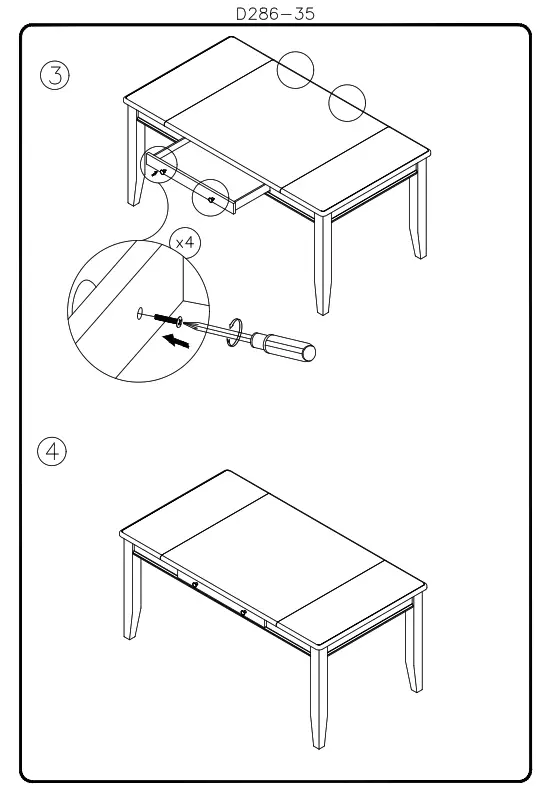 D286-35

3

x4

4