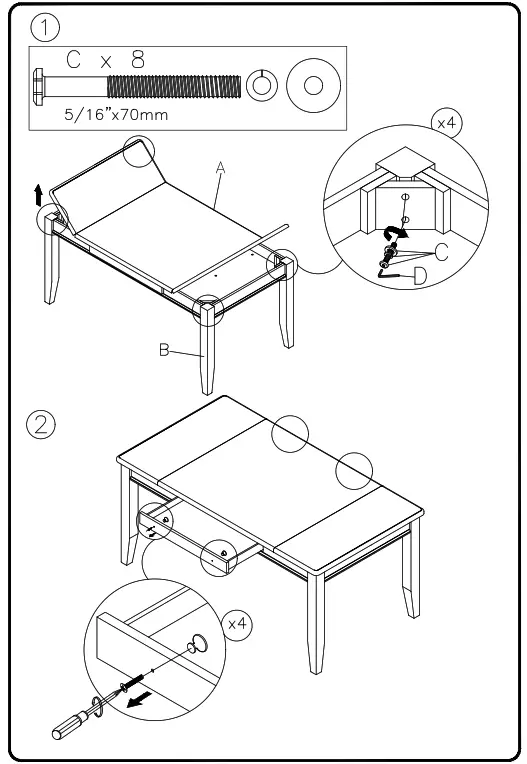 1

C x 8

5/16"x70mm

x4

A

C

D

B

2

x4