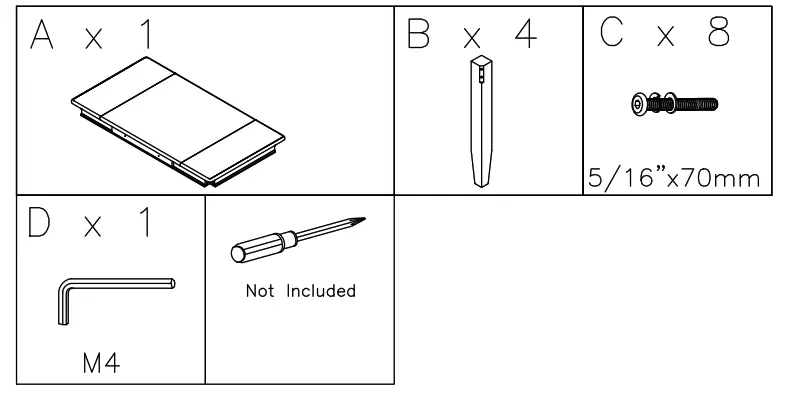 A x 1

B x 4

C x 8

5/16"x70mm

D x 1

M4

Not Included