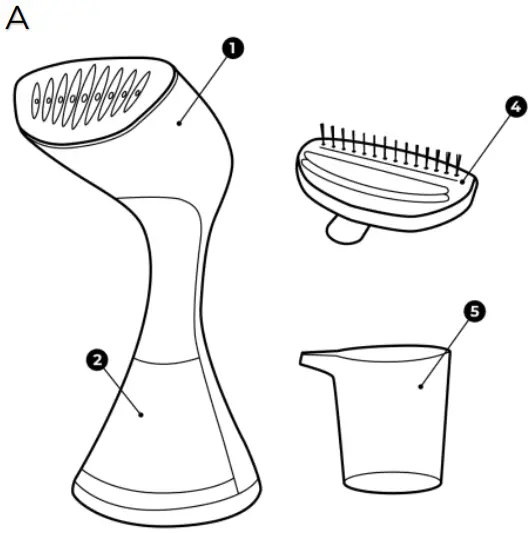 A

1

4

2

5