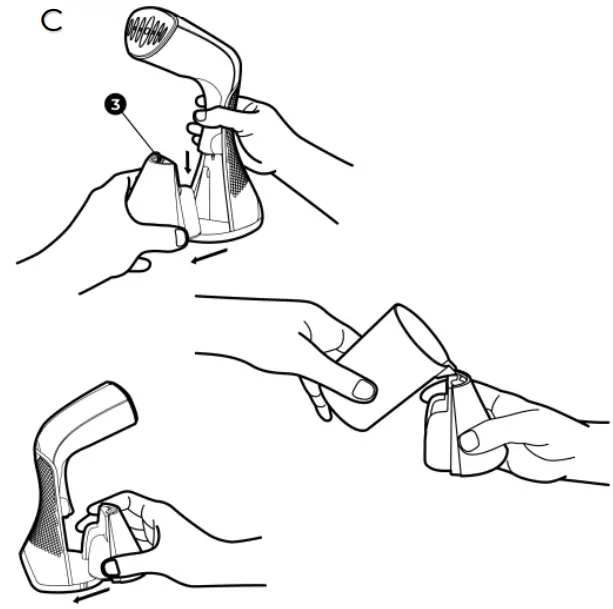 C

3