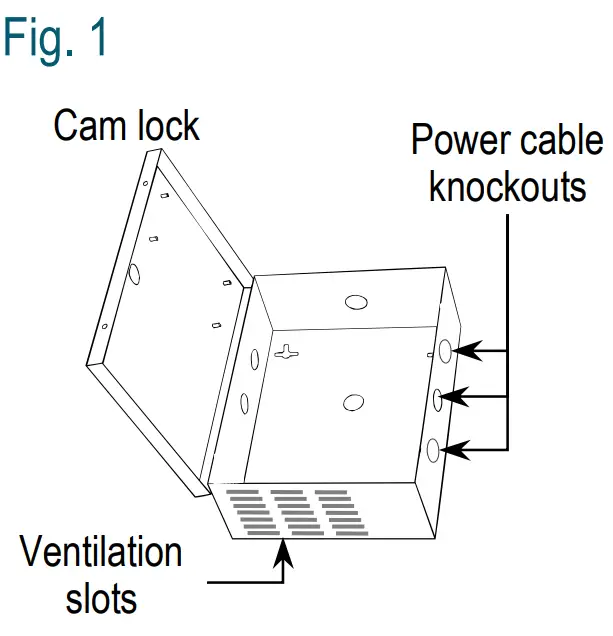 Fig. 1

Cam lock

Power cable knockouts

Ventilation slots