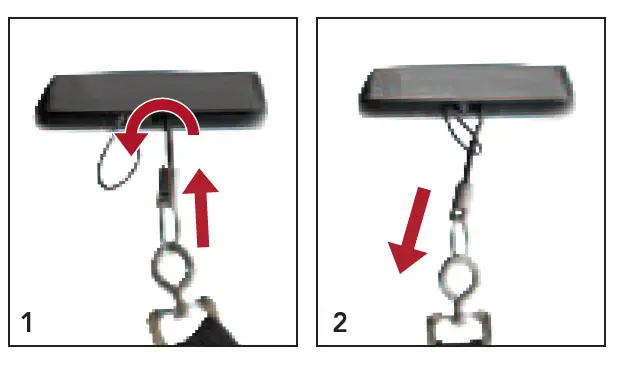 1

2