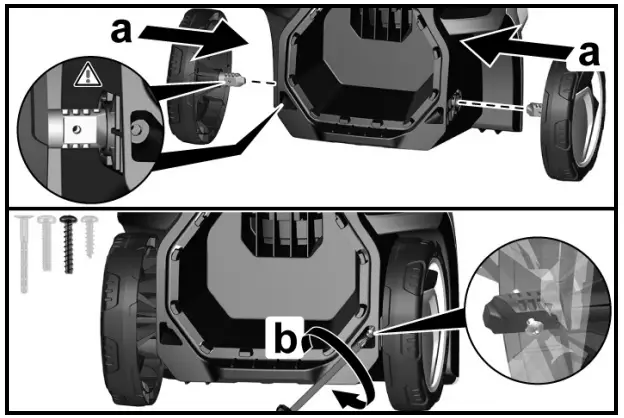 a

a

b